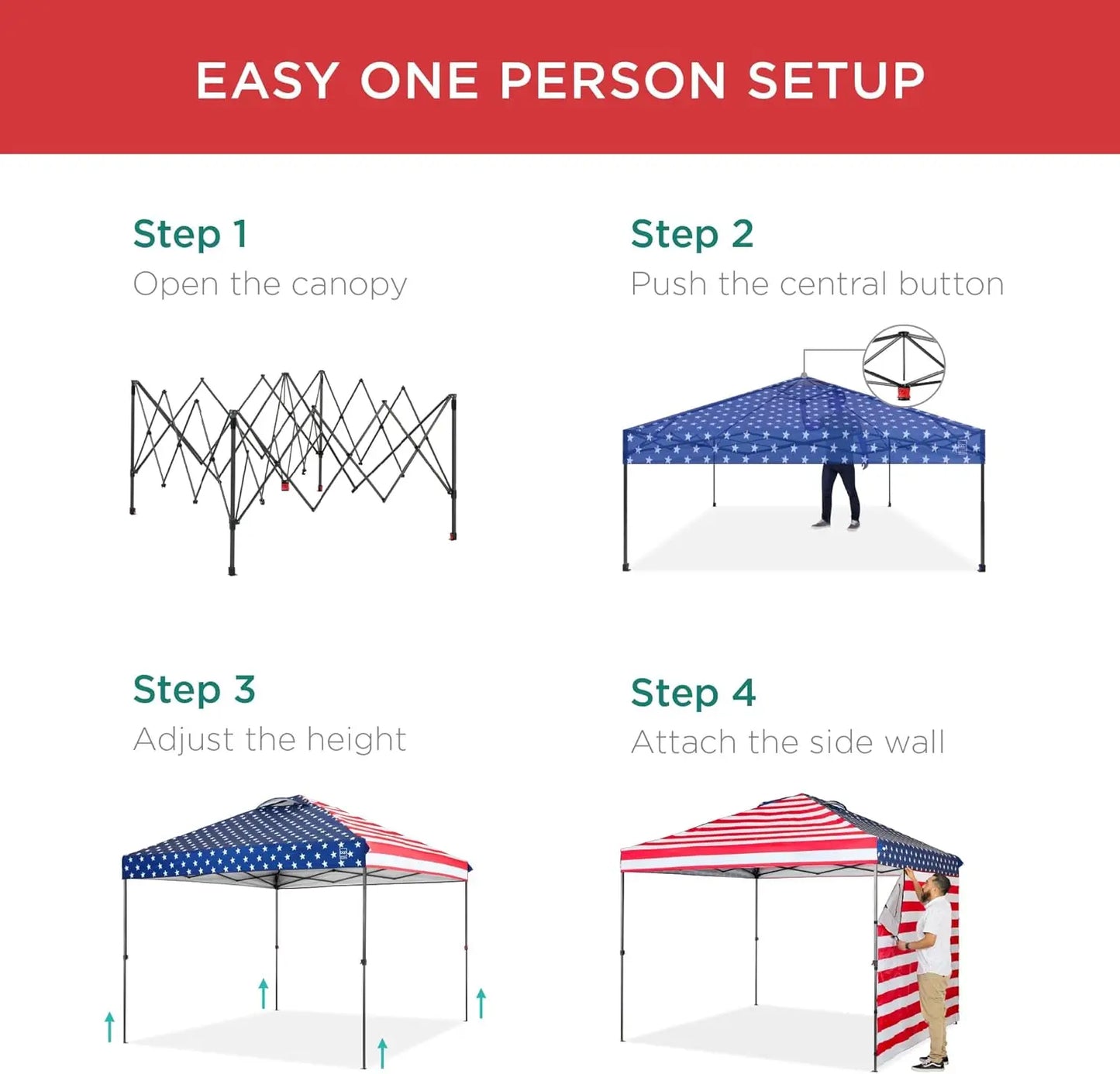 EASY ONE PERSON SETUP

Step 1
Open the canopy

Step 2
Push the central button

Step 3
Adjust the height

Step 4
Attach the side wall