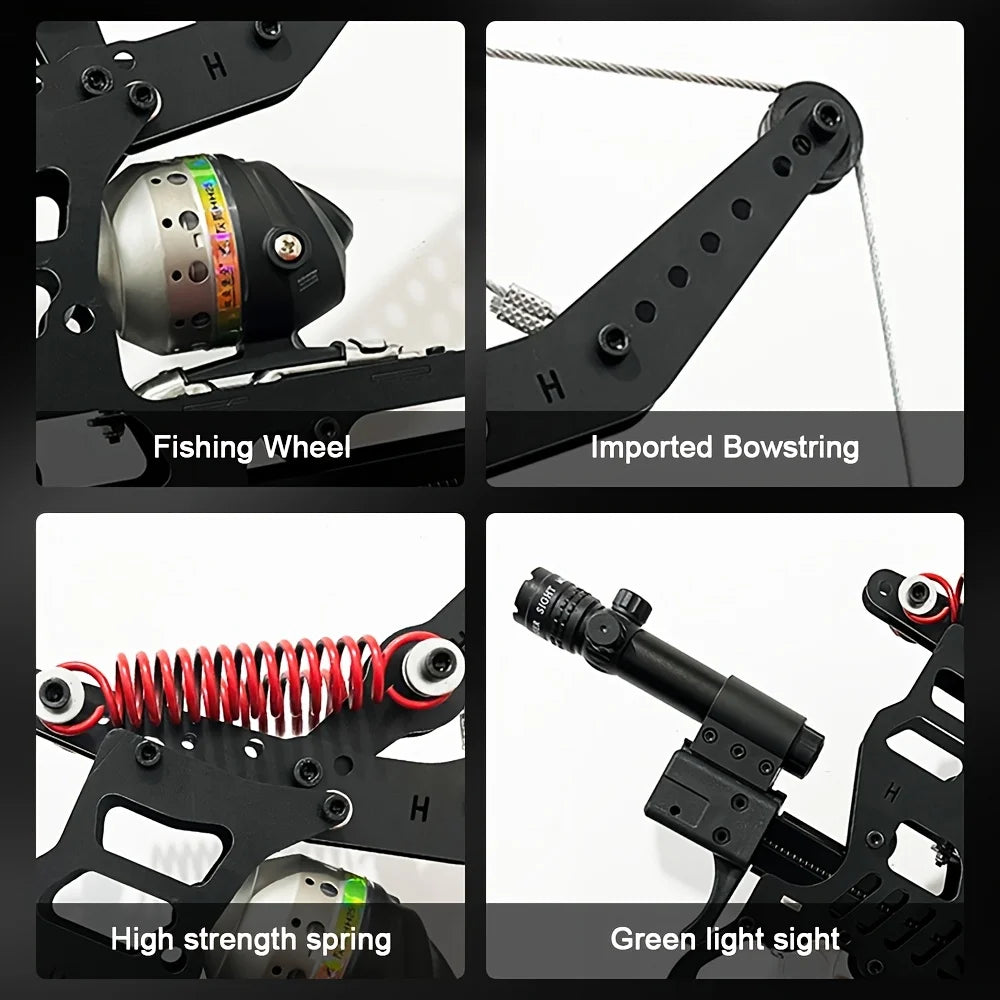 H

Fishing Wheel

H

Imported Bowstring

H

High strength spring

SIGHT

H

Green light sight